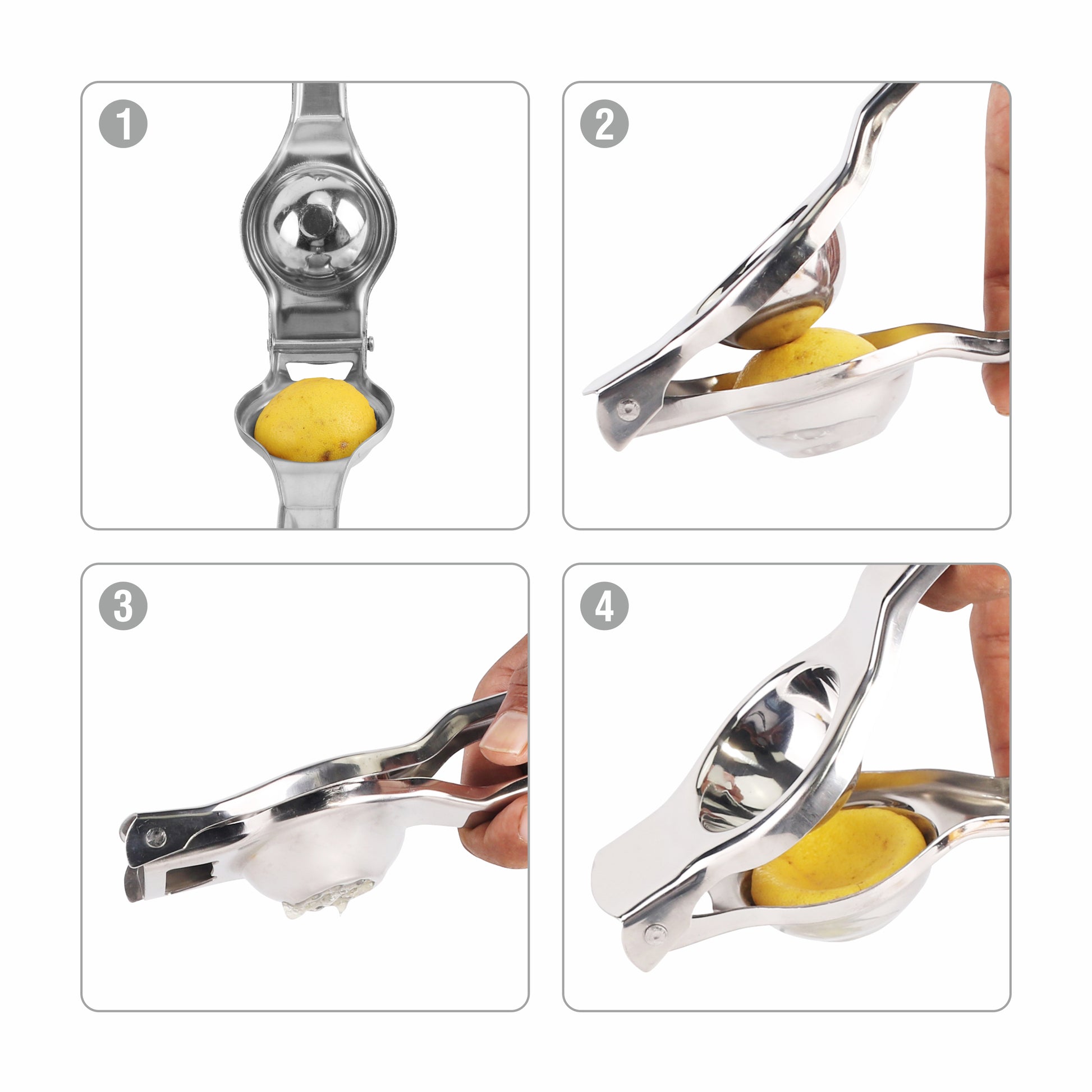 1

2

3

4