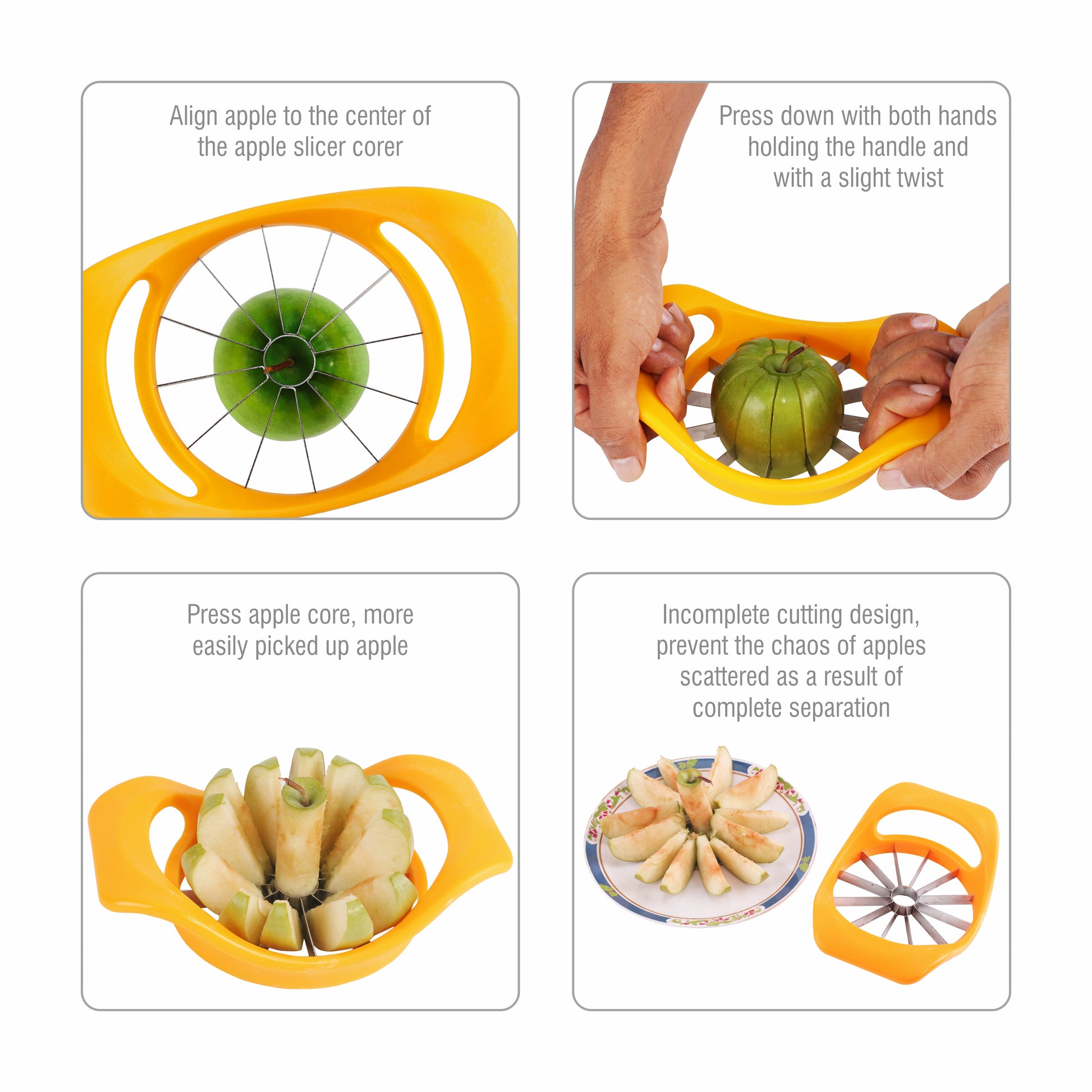 Align apple to the center of the apple slicer corer

Press down with both hands holding the handle and with a slight twist

Press apple core, more easily picked up apple

Incomplete cutting design, prevent the chaos of apples scattered as a result of complete separation