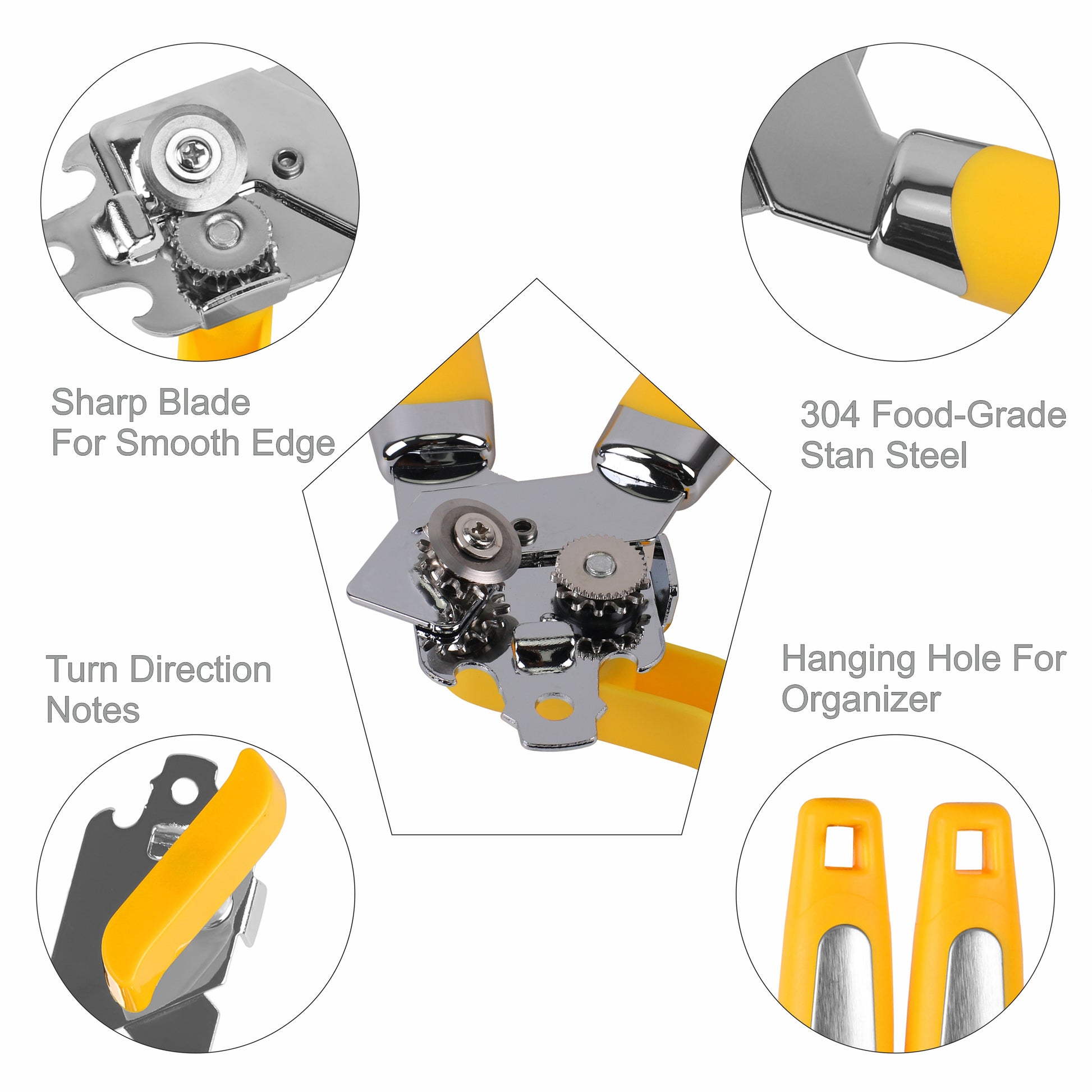 Sharp Blade
For Smooth Edge

304 Food-Grade
Stan Steel

Turn Direction
Notes

Hanging Hole For
Organizer